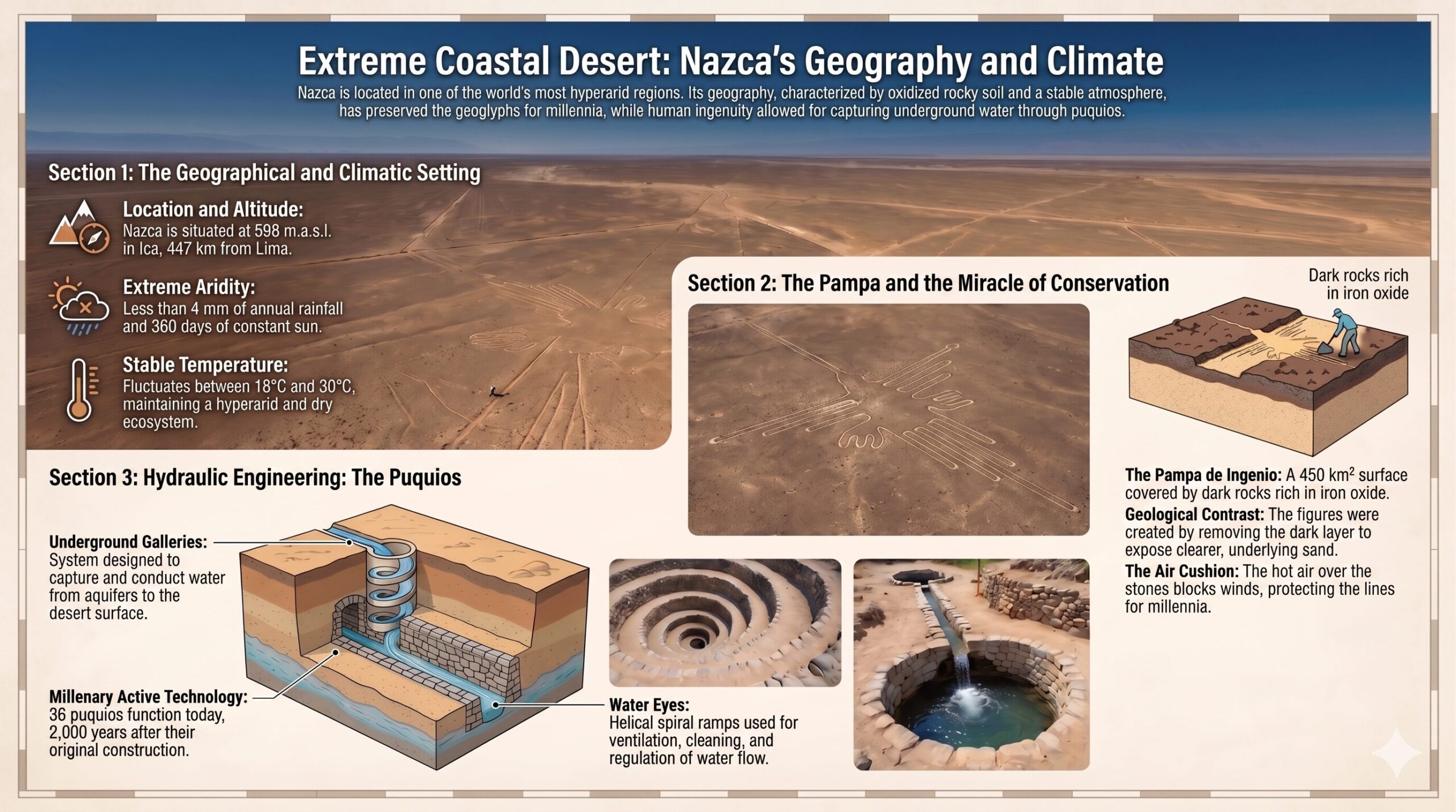 Extreme Coastal Desert: Nazca's Geography and Climate

Nazca is located in one of the world's most hyperarid regions. Its geography, characterized by oxidized rocky soil and a stable atmosphere, has preserved the geoglyphs for millennia, while human ingenuity allowed for capturing underground water through puquios.

Section 1: The Geographical and Climatic Setting

Location and Altitude:
Nazca is situated at 598 m.a.s.l. in Ica, 447 km from Lima.

Extreme Aridity:
Less than 4 mm of annual rainfall and 360 days of constant sun.

Stable Temperature:
Fluctuates between 18°C and 30°C, maintaining a hyperarid and dry ecosystem.

Section 2: The Pampa and the Miracle of Conservation

Dark rocks rich in iron oxide

The Pampa de Ingenio: A 450 km$^2$ surface covered by dark rocks rich in iron oxide.
Geological Contrast: The figures were created by removing the dark layer to expose clearer, underlying sand.
The Air Cushion: The hot air over the stones blocks winds, protecting the lines for millennia.

Section 3: Hydraulic Engineering: The Puquios

Underground Galleries: System designed to capture and conduct water from aquifers to the desert surface.

Millenary Active Technology: 36 puquios function today, 2,000 years after their original construction.

Water Eyes:
Helical spiral ramps used for ventilation, cleaning, and regulation of water flow.