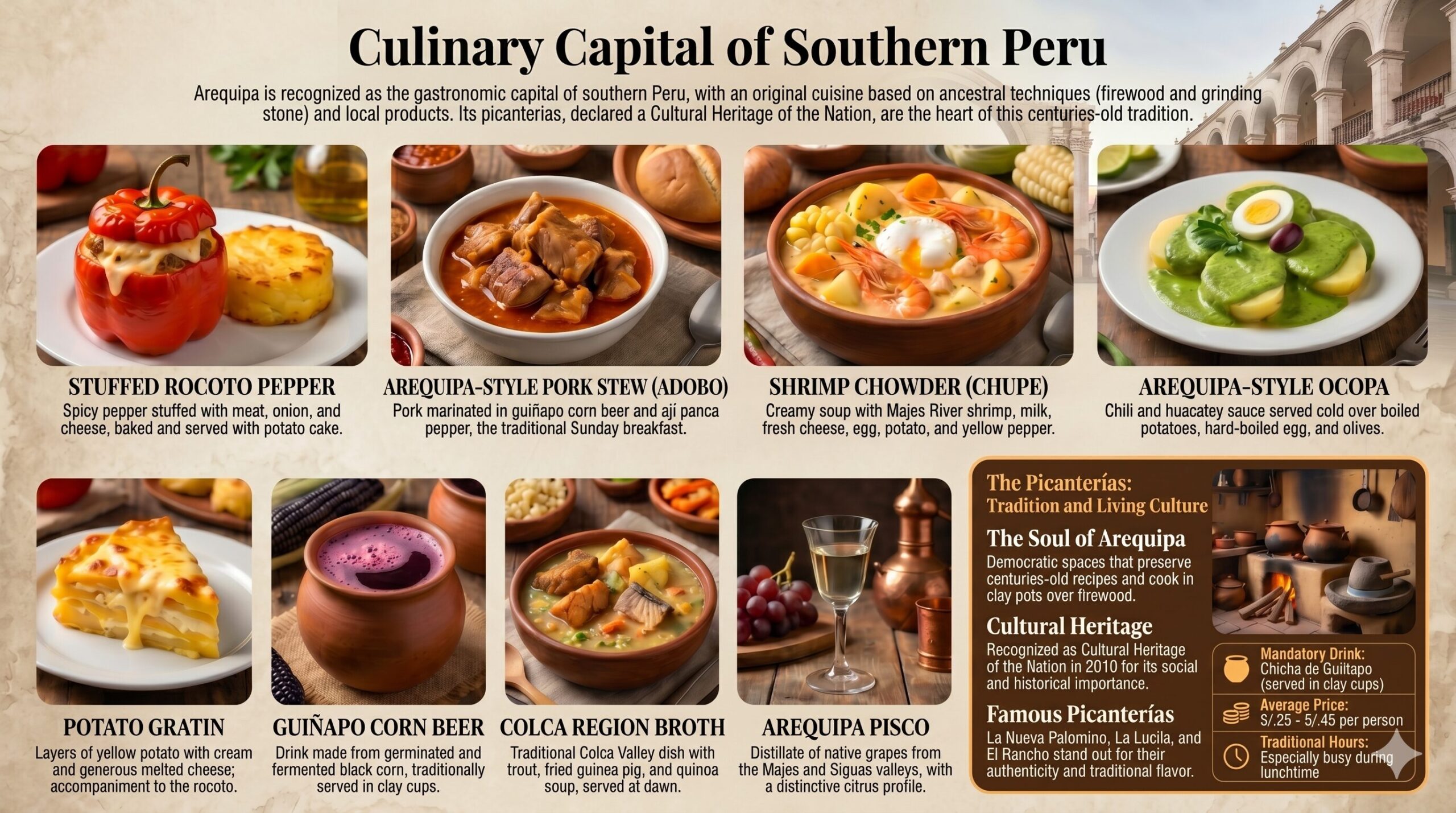 Culinary Capital of Southern Peru

Arequipa is recognized as the gastronomic capital of southern Peru, with an original cuisine based on ancestral techniques (firewood and grinding stone) and local products. Its picanterias, declared a Cultural Heritage of the Nation, are the heart of this centuries-old tradition.

STUFFED ROCOTO PEPPER
Spicy pepper stuffed with meat, onion, and cheese, baked and served with potato cake.

AREQUIPA-STYLE PORK STEW (ADOBO)
Pork marinated in guiñapo corn beer and ají panca pepper, the traditional Sunday breakfast.

SHRIMP CHOWDER (CHUPE)
Creamy soup with Majes River shrimp, milk, fresh cheese, egg, potato, and yellow pepper.

AREQUIPA-STYLE OCOPA
Chili and huacatey sauce served cold over boiled potatoes, hard-boiled egg, and olives.

POTATO GRATIN
Layers of yellow potato with cream and generous melted cheese; accompaniment to the rocoto.

GUIÑAPO CORN BEER
Drink made from germinated and fermented black corn, traditionally served in clay cups.

COLCA REGION BROTH
Traditional Colca Valley dish with trout, fried guinea pig, and quinoa soup, served at dawn.

AREQUIPA PISCO
Distillate of native grapes from the Majes and Siguas valleys, with a distinctive citrus profile.

The Picanterías:
Tradition and Living Culture

The Soul of Arequipa
Democratic spaces that preserve centuries-old recipes and cook in clay pots over firewood.

Cultural Heritage
Recognized as Cultural Heritage of the Nation in 2010 for its social and historical importance.

Famous Picanterías
La Nueva Palomino, La Lucila, and El Rancho stand out for their authenticity and traditional flavor.

Mandatory Drink:
Chicha de Guiitapo (served in clay cups)

Average Price:
S/.25 - 5/.45 per person

Traditional Hours:
Especially busy during lunchtime