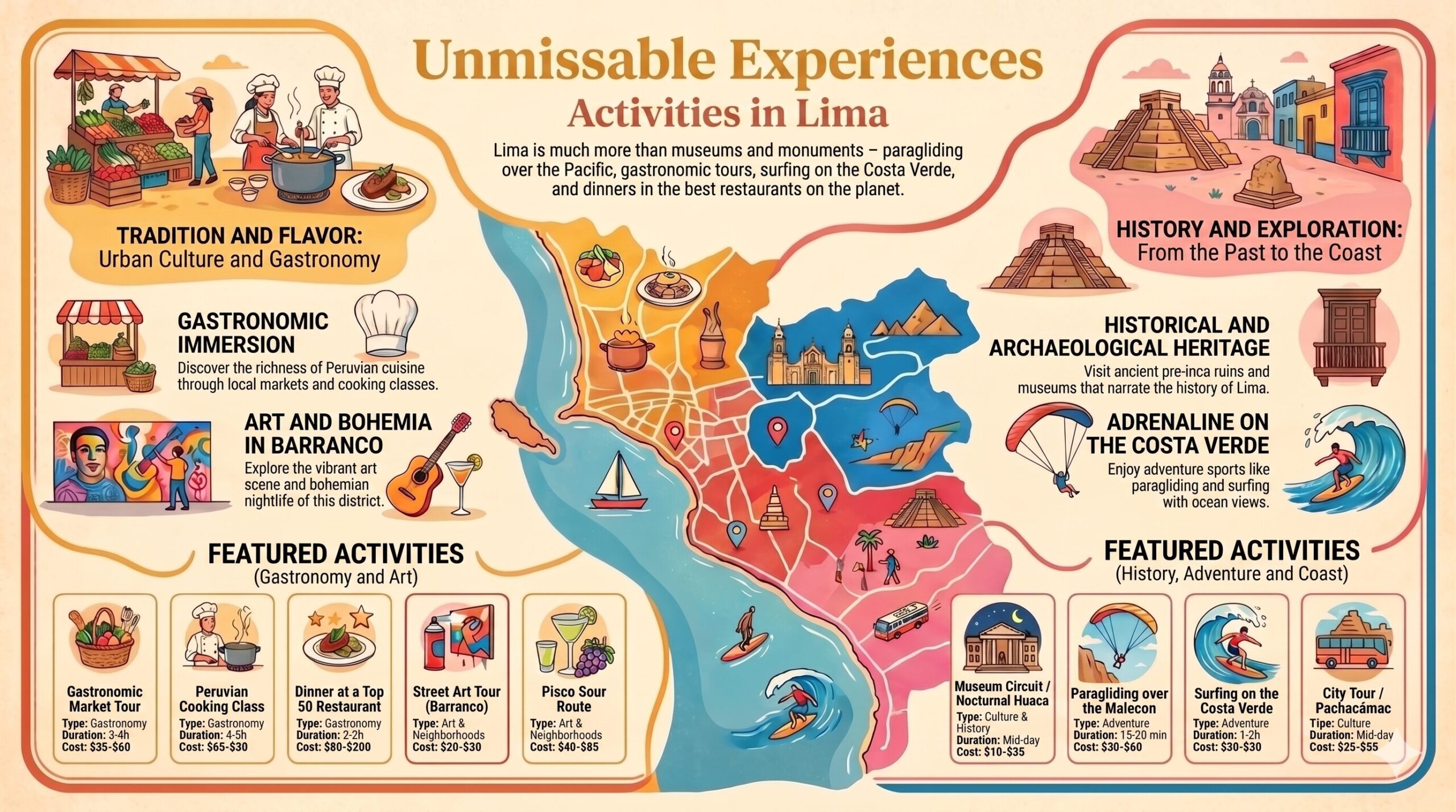 Unmissable Experiences
Activities in Lima

Lima is much more than museums and monuments – paragliding over the Pacific, gastronomic tours, surfing on the Costa Verde, and dinners in the best restaurants on the planet.

TRADITION AND FLAVOR:
Urban Culture and Gastronomy

GASTRONOMIC IMMERSION
Discover the richness of Peruvian cuisine through local markets and cooking classes.

ART AND BOHEMIA IN BARRANCO
Explore the vibrant art scene and bohemian nightlife of this district.

FEATURED ACTIVITIES
(Gastronomy and Art)

Gastronomic Market Tour
Type: Gastronomy
Duration: 3-4h
Cost: $35-$60

Peruvian Cooking Class
Type: Gastronomy
Duration: 4-5h
Cost: $65-$30

Dinner at a Top 50 Restaurant
Type: Gastronomy
Duration: 2-2h
Cost: $80-$200

Street Art Tour (Barranco)
Type: Art & Neighborhoods
Cost: $20-$30

Pisco Sour Route
Type: Art & Neighborhoods
Cost: $40-$85

HISTORY AND EXPLORATION:
From the Past to the Coast

HISTORICAL AND ARCHAEOLOGICAL HERITAGE
Visit ancient pre-inca ruins and museums that narrate the history of Lima.

ADRENALINE ON THE COSTA VERDE
Enjoy adventure sports like paragliding and surfing with ocean views.

FEATURED ACTIVITIES
(History, Adventure and Coast)

Museum Circuit / Nocturnal Huaca
Type: Culture & History
Duration: Mid-day
Cost: $10-$35

Paragliding over the Malecon
Type: Adventure
Duration: 15-20 min
Cost: $30-$60

Surfing on the Costa Verde
Type: Adventure
Duration: 1-2h
Cost: $30-$30

City Tour / Pachacámac
Tipe: Culture
Duration: Mid-day
Cost: $25-$55